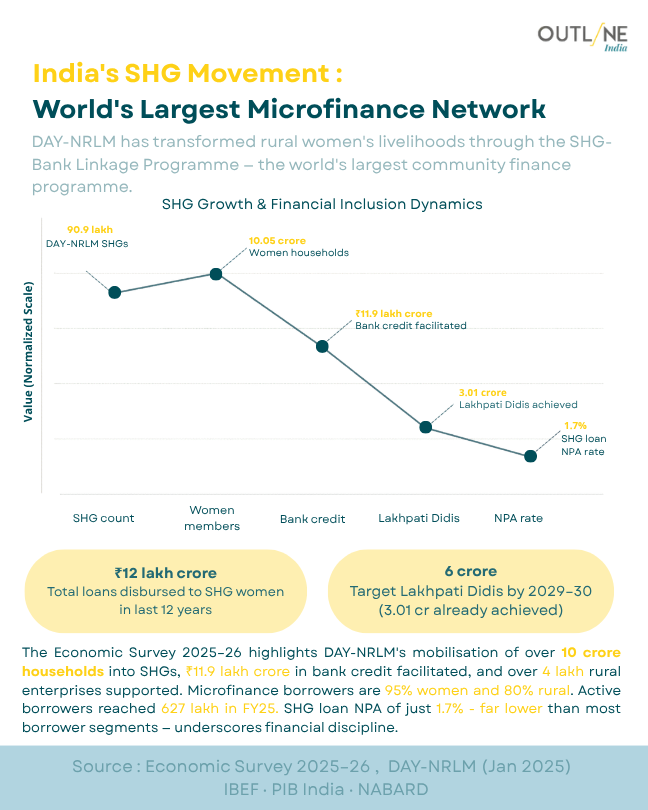 OUTLINE India

India's SHG Movement :

World's Largest Microfinance Network

DAY-NRLM has transformed rural women's livelihoods through the SHG-Bank Linkage Programme – the world's largest community finance programme.

SHG Growth & Financial Inclusion Dynamics

Value (Normalized Scale)

90.9 lakh
DAY-NRLM SHGs

10.05 crore
Women households

₹11.9 lakh crore
Bank credit facilitated

3.01 crore
Lakhpati Didis achieved

1.7%
SHG loan NPA rate

SHG count

Women members

Bank credit

Lakhpati Didis

NPA rate

₹12 lakh crore
Total loans disbursed to SHG women in last 12 years

6 crore
Target Lakhpati Didis by 2029-30 (3.01 cr already achieved)

The Economic Survey 2025-26 highlights DAY-NRLM's mobilisation of over 10 crore households into SHGs, ₹11.9 lakh crore in bank credit facilitated, and over 4 lakh rural enterprises supported. Microfinance borrowers are 95% women and 80% rural. Active borrowers reached 627 lakh in FY25. SHG loan NPA of just 1.7% - far lower than most borrower segments – underscores financial discipline.

Source : Economic Survey 2025-26 , DAY-NRLM (Jan 2025)
IBEF · PIB India · NABARD