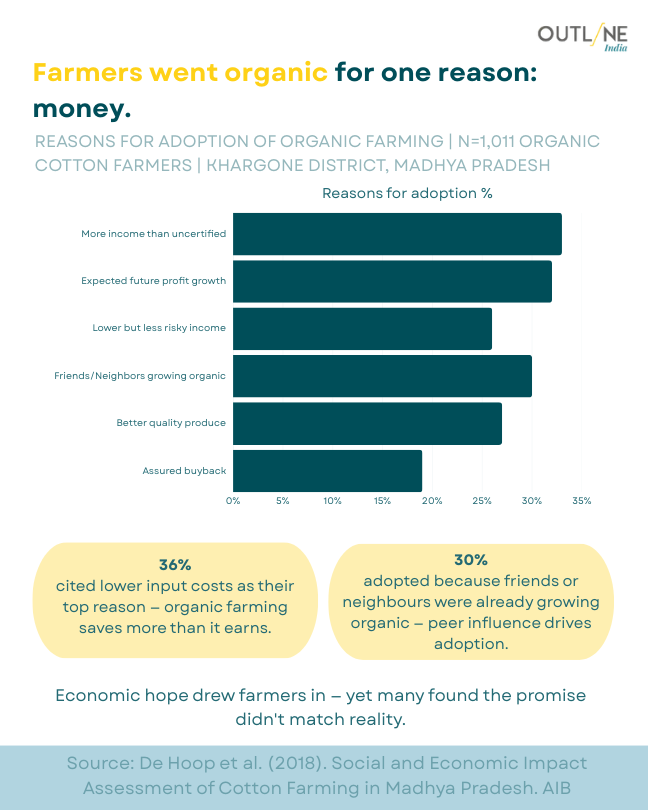 OUTLINE
India

Farmers went organic for one reason: money.

REASONS FOR ADOPTION OF ORGANIC FARMING | N=1,011 ORGANIC COTTON FARMERS | KHARGONE DISTRICT, MADHYA PRADESH

Reasons for adoption %

More income than uncertified
Expected future profit growth
Lower but less risky income
Friends/Neighbors growing organic
Better quality produce
Assured buyback

0% 5% 10% 15% 20% 25% 30% 35%

36%
cited lower input costs as their top reason – organic farming saves more than it earns.

30%
adopted because friends or neighbours were already growing organic – peer influence drives adoption.

Economic hope drew farmers in – yet many found the promise didn't match reality.

Source: De Hoop et al. (2018). Social and Economic Impact Assessment of Cotton Farming in Madhya Pradesh. AIB