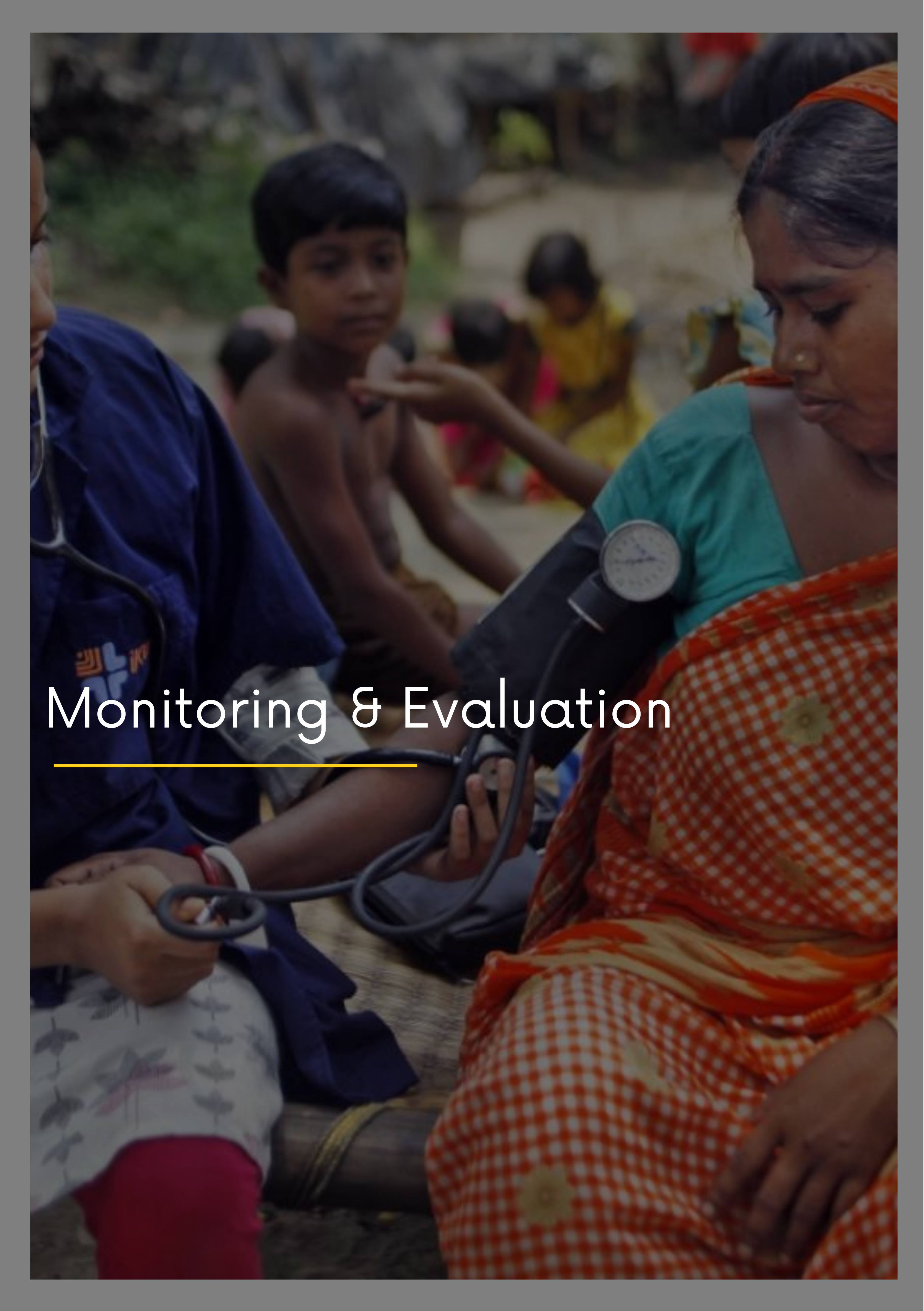 Monitoring & Evaluation