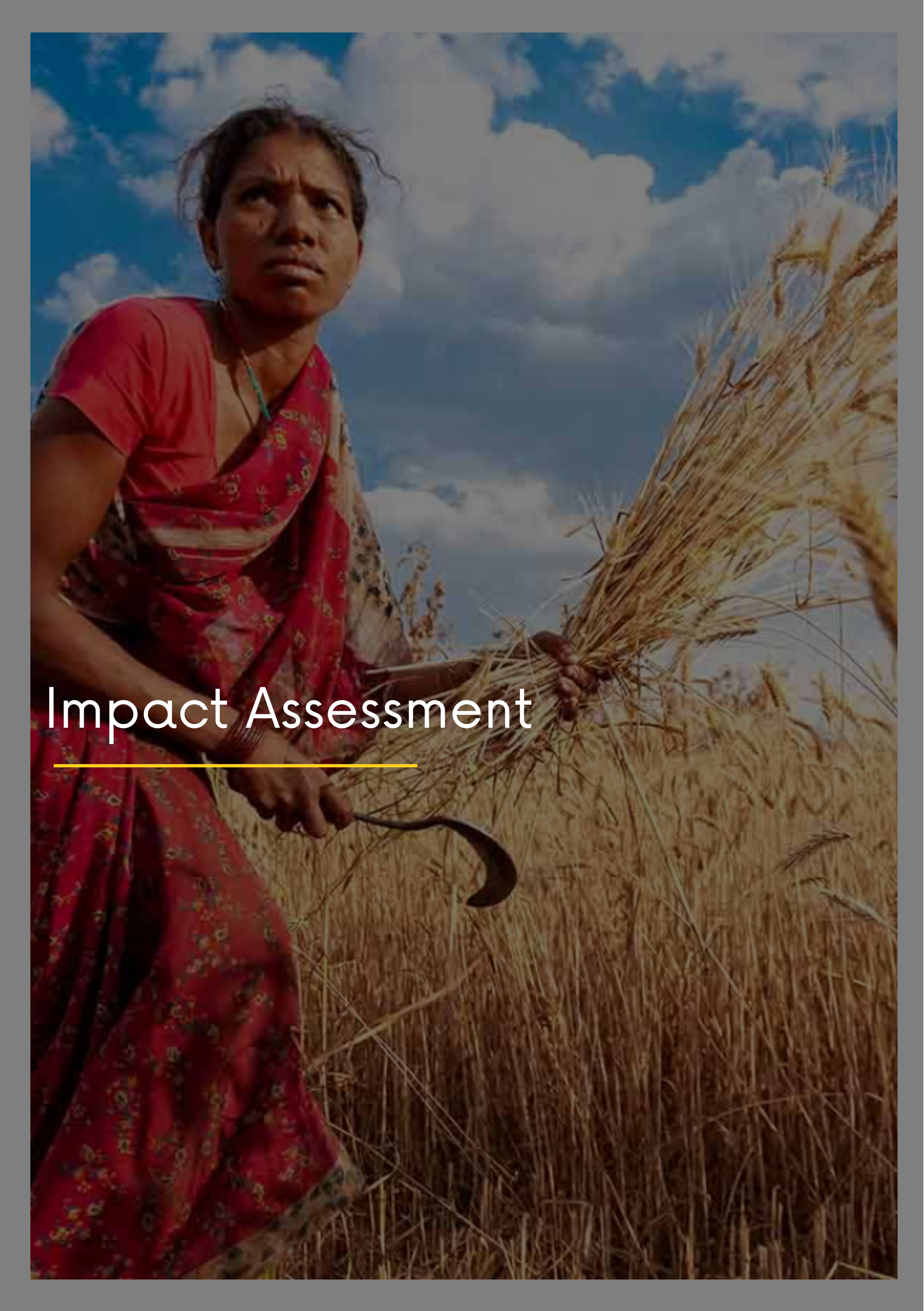 Impact Assessment