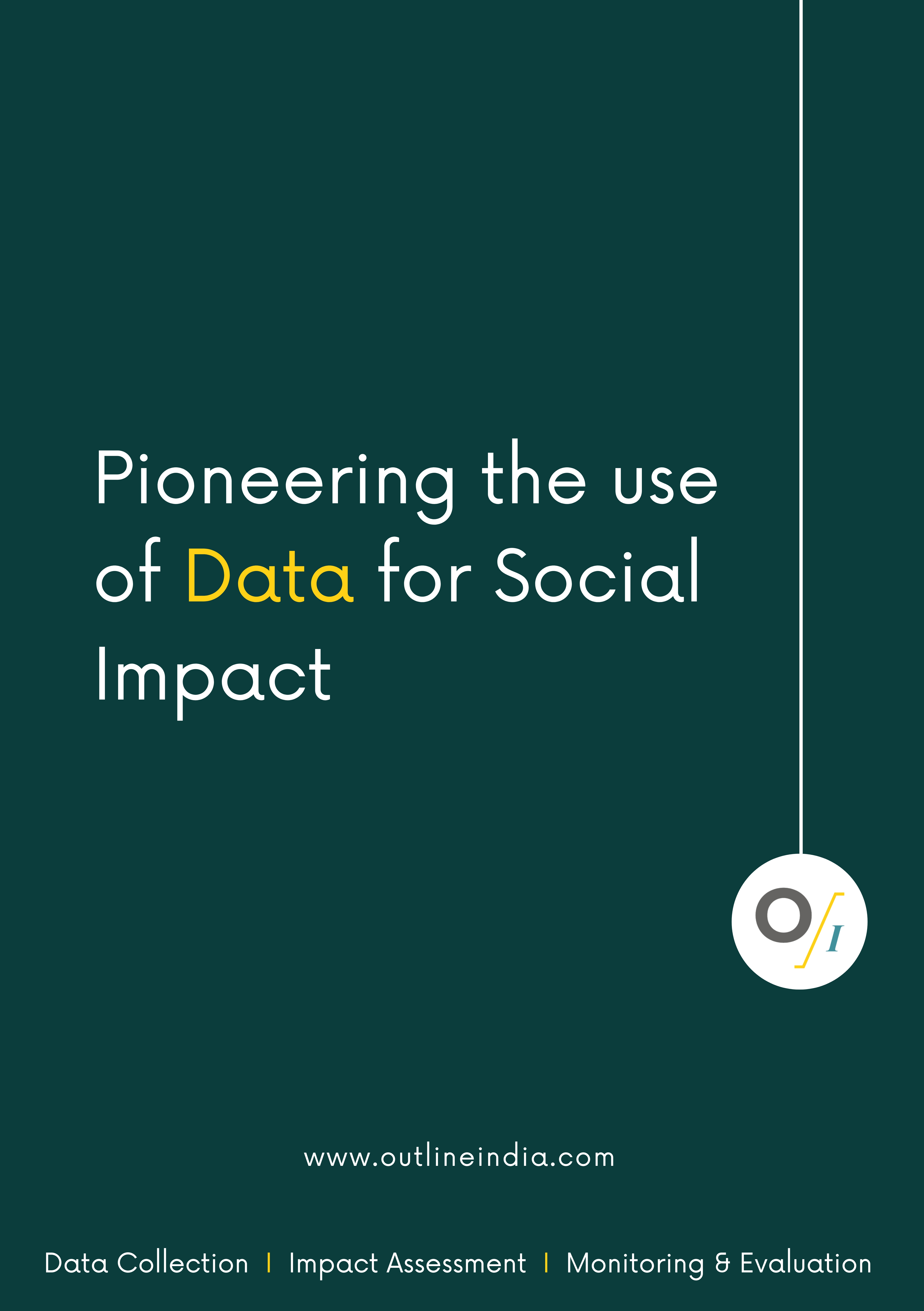 Pioneering the use of Data for Social Impact

O/I

www.outlineindia.com

Data Collection | Impact Assessment | Monitoring & Evaluation